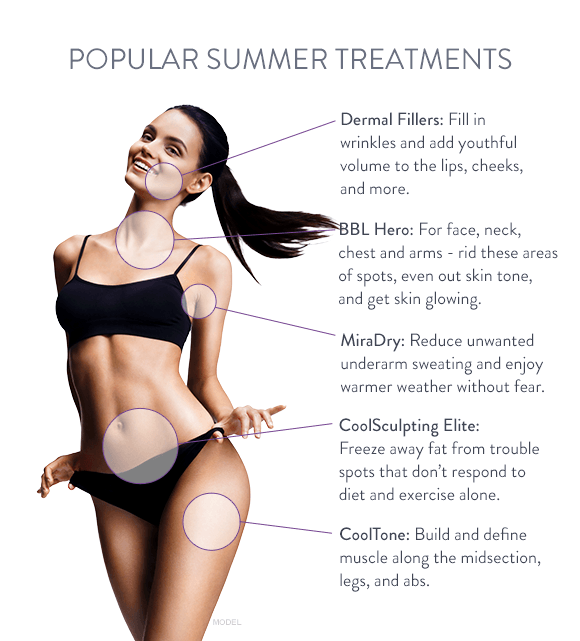 POPULAR SUMMER TREATMENTS

Dermal Fillers: Fill in wrinkles and add youthful volume to the lips, cheeks, and more.

BBL Hero: For face, neck, chest and arms - rid these areas of spots, even out skin tone, and get skin glowing.

MiraDry: Reduce unwanted underarm sweating and enjoy warmer weather without fear.

CoolSculpting Elite: Freeze away fat from trouble spots that don't respond to diet and exercise alone.

CoolTone: Build and define muscle along the midsection, legs, and abs.

MODEL